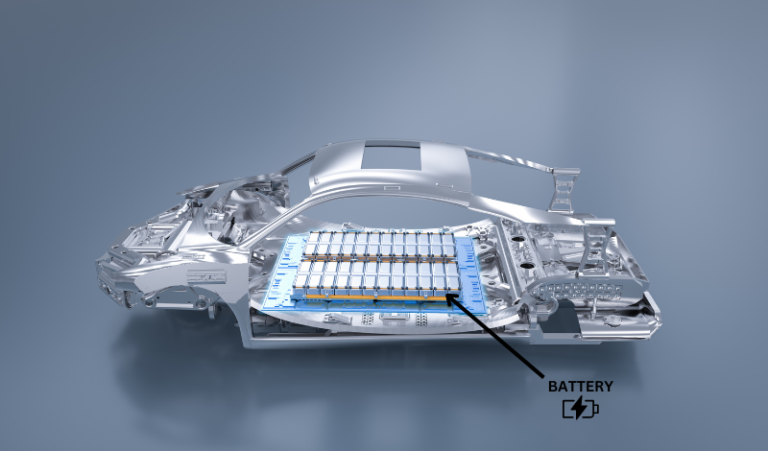 BATTERY